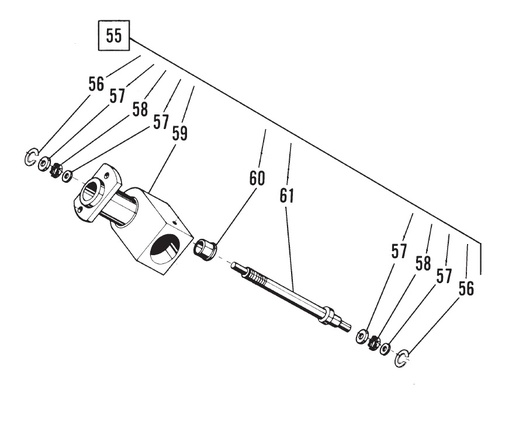 55

56
57
58
57
59

60
61

57
58
57
56