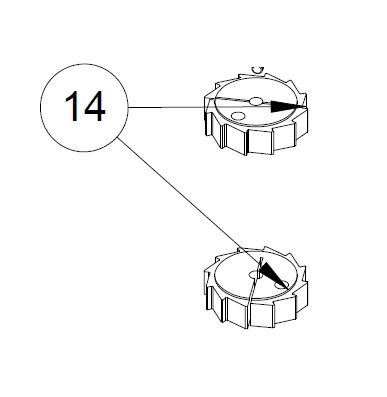 14